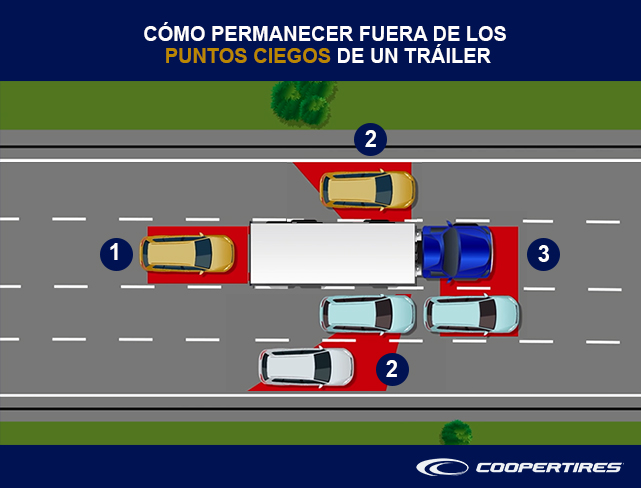 CÓMO PERMANECER FUERA DE LOS PUNTOS CIEGOS DE UN TRÁILER

2

1

3

2

COOPERTIRES